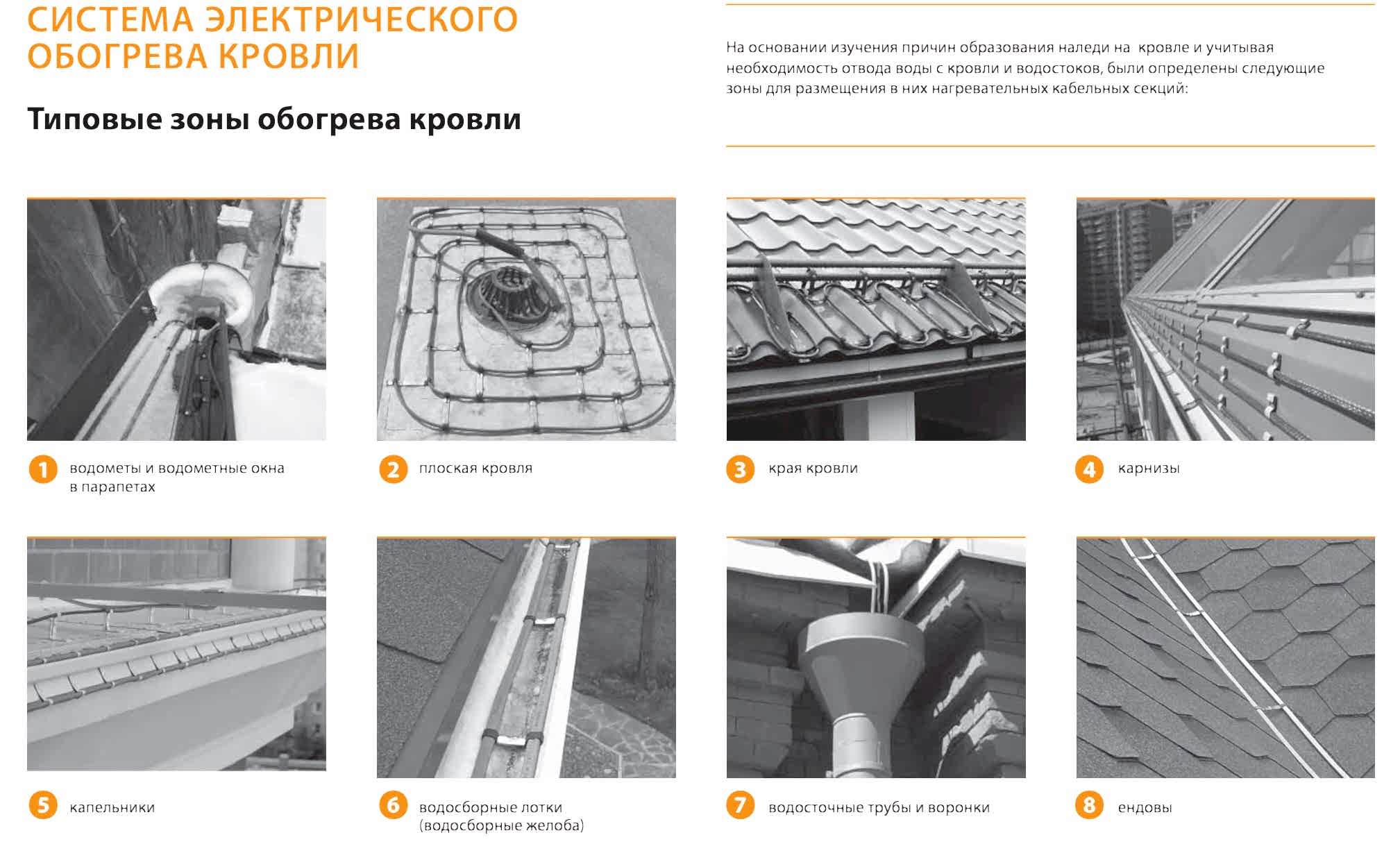 СИСТЕМА ЭЛЕКТРИЧЕСКОГО ОБОГРЕВА КРОВЛИ

Типовые зоны обогрева кровли

На основании изучения причин образования наледи на кровле и учитывая необходимость отвода воды с кровли и водостоков, были определены следующие зоны для размещения в них нагревательных кабельных секций:

1 водометы и водометные окна в парапетах

2 плоская кровля

3 края кровли

4 карнизы

5 капельники

6 водосборные лотки (водосборные желоба)

7 водосточные трубы и воронки

8 ендовы